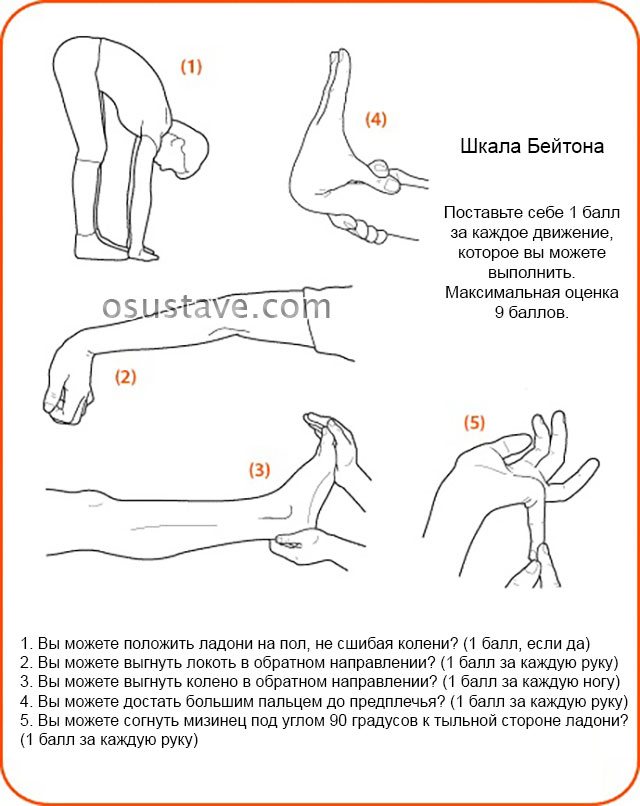 (1)

(4)

Шкала Бейтона

Поставьте себе 1 балл за каждое движение, которое вы можете выполнить. Максимальная оценка 9 баллов.

osustave.com

(2)

(3)

(5)

1. Вы можете положить ладони на пол, не сшибая колени? (1 балл, если да)
2. Вы можете выгнуть локоть в обратном направлении? (1 балл за каждую руку)
3. Вы можете выгнуть колено в обратном направлении? (1 балл за каждую ногу)
4. Вы можете достать большим пальцем до предплечья? (1 балл за каждую руку)
5. Вы можете согнуть мизинец под углом 90 градусов к тыльной стороне ладони? (1 балл за каждую руку)